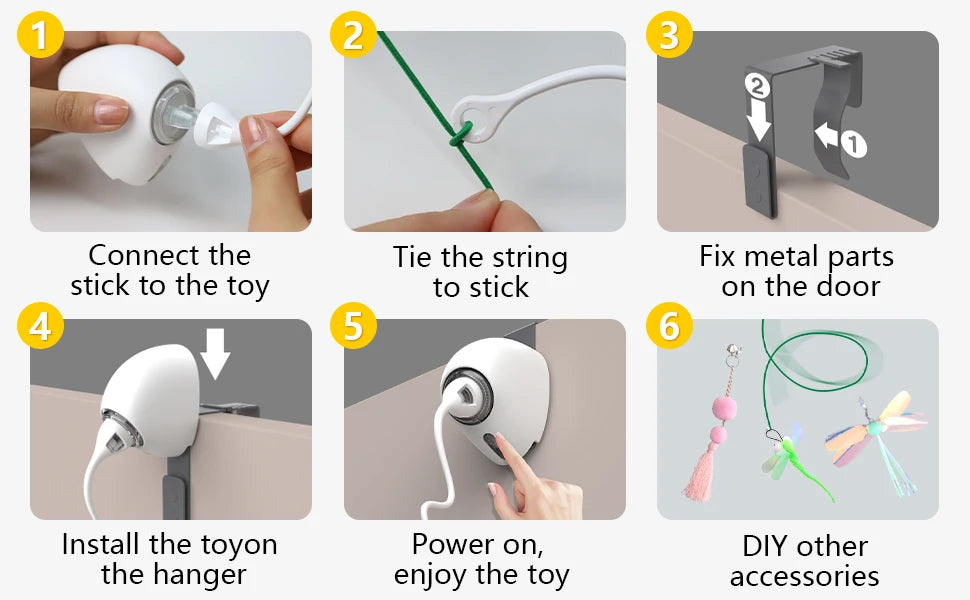 1
Connect the stick to the toy

2
Tie the string to stick

3
2
1
Fix metal parts on the door

4
Install the toyon the hanger

5
Power on, enjoy the toy

6
DIY other accessories